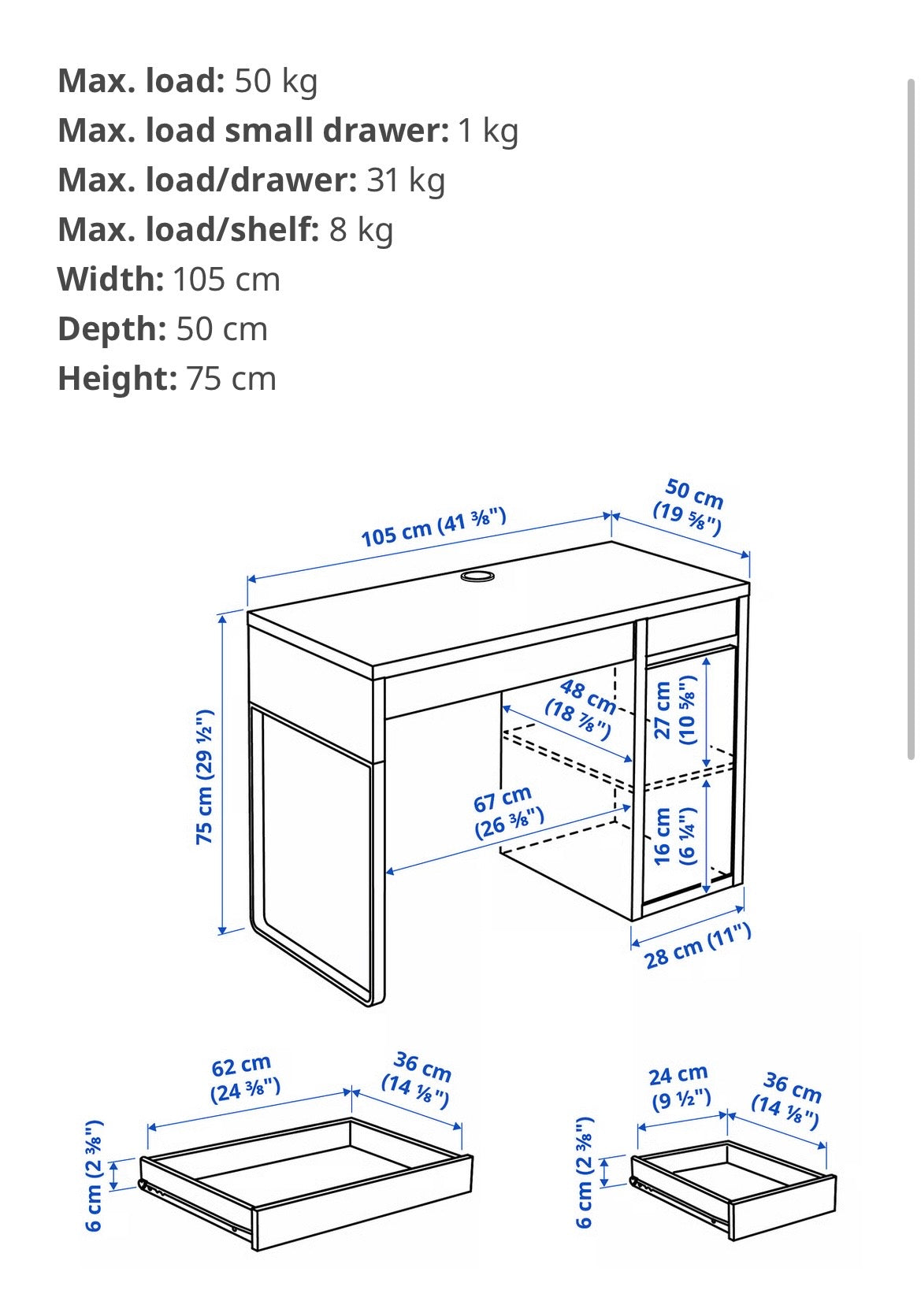 **Max. load:** 50 kg
**Max. load small drawer:** 1 kg
**Max. load/drawer:** 31 kg
**Max. load/shelf:** 8 kg
**Width:** 105 cm
**Depth:** 50 cm
**Height:** 75 cm

105 cm (41 ⅜")
50 cm (19 ⅝")
75 cm (29 ½")
48 cm (18 ⅞")
27 cm (10 ⅝")
67 cm (26 ⅜")
16 cm (6 ¼")
28 cm (11")

62 cm (24 ⅜")
36 cm (14 ⅛")
6 cm (2 ⅜")

24 cm (9 ½")
36 cm (14 ⅛")
6 cm (2 ⅜")